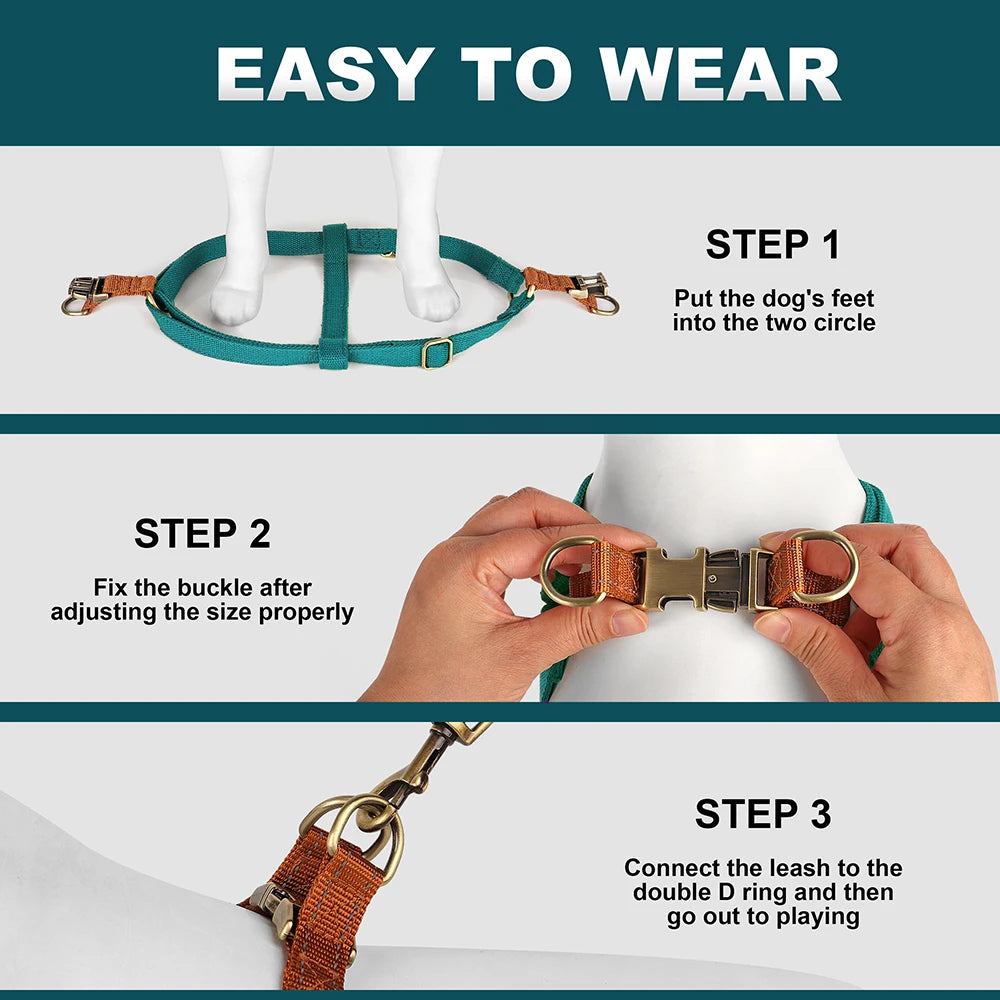 EASY TO WEAR

STEP 1

Put the dog's feet into the two circle

STEP 2

Fix the buckle after adjusting the size properly

STEP 3

Connect the leash to the double D ring and then go out to playing